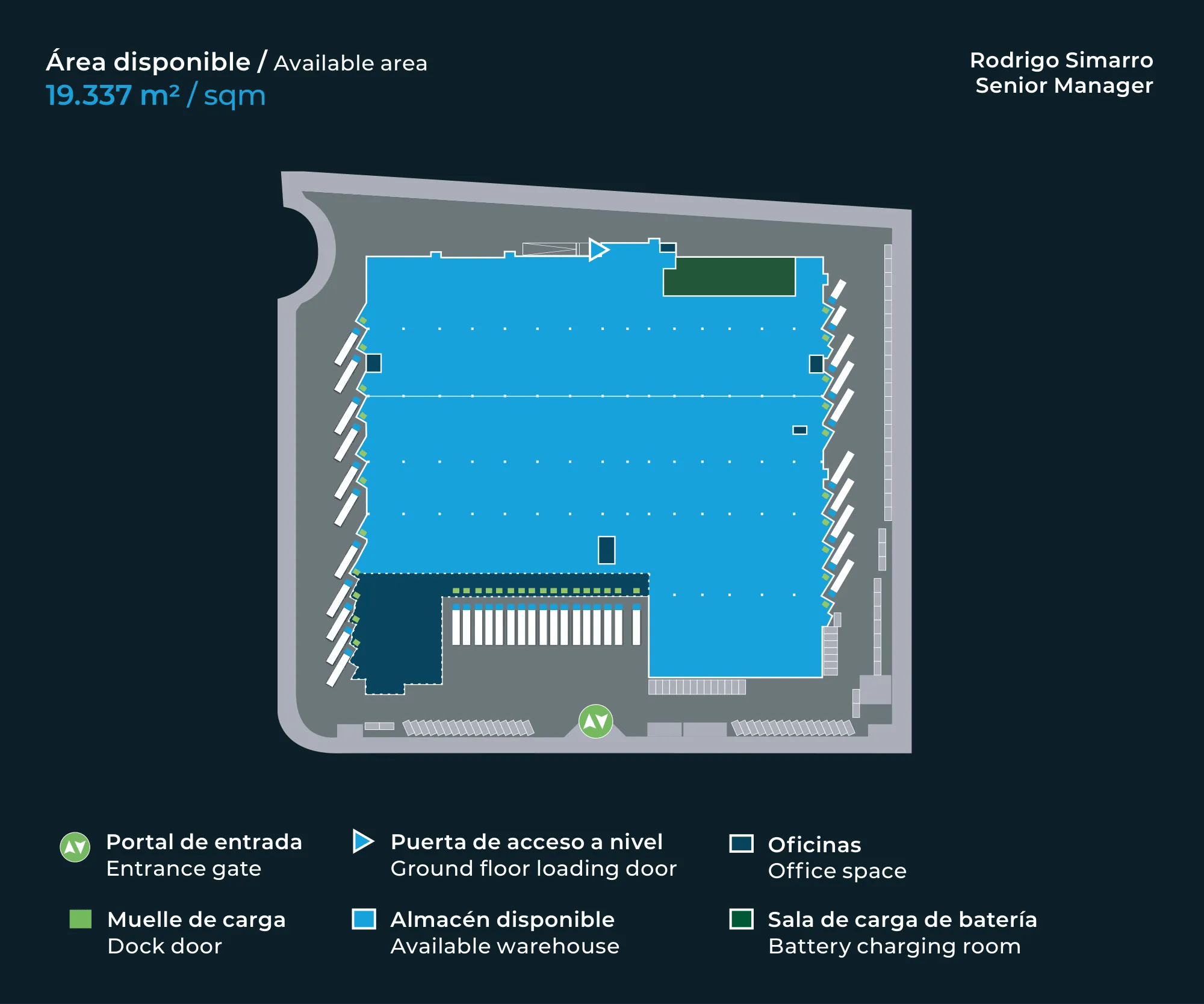 Área disponible / Available area
19.337 m² / sqm

Rodrigo Simarro
Senior Manager

Portal de entrada
Entrance gate

Puerta de acceso a nivel
Ground floor loading door

Oficinas
Office space

Muelle de carga
Dock door

Almacén disponible
Available warehouse

Sala de carga de batería
Battery charging room